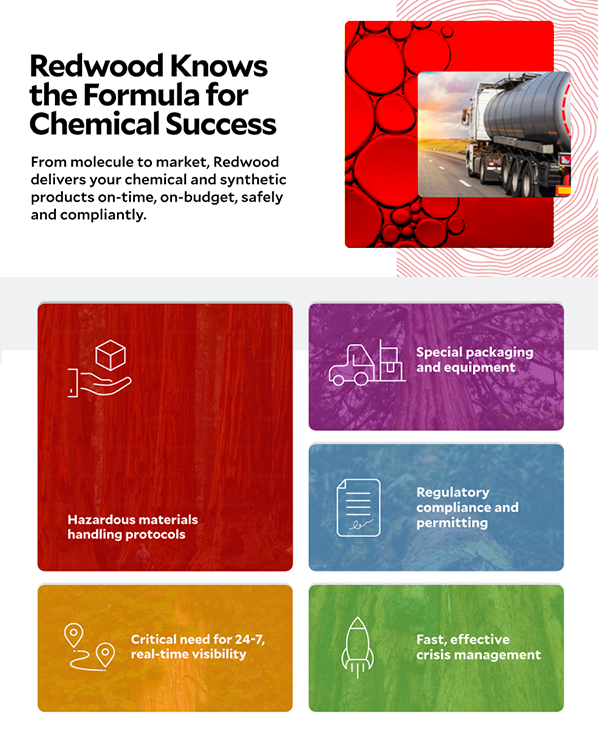 Redwood Knows the Formula for Chemical Success

From molecule to market, Redwood delivers your chemical and synthetic products on-time, on-budget, safely and compliantly.

Hazardous materials handling protocols

Special packaging and equipment

Regulatory compliance and permitting

Critical need for 24-7, real-time visibility

Fast, effective crisis management