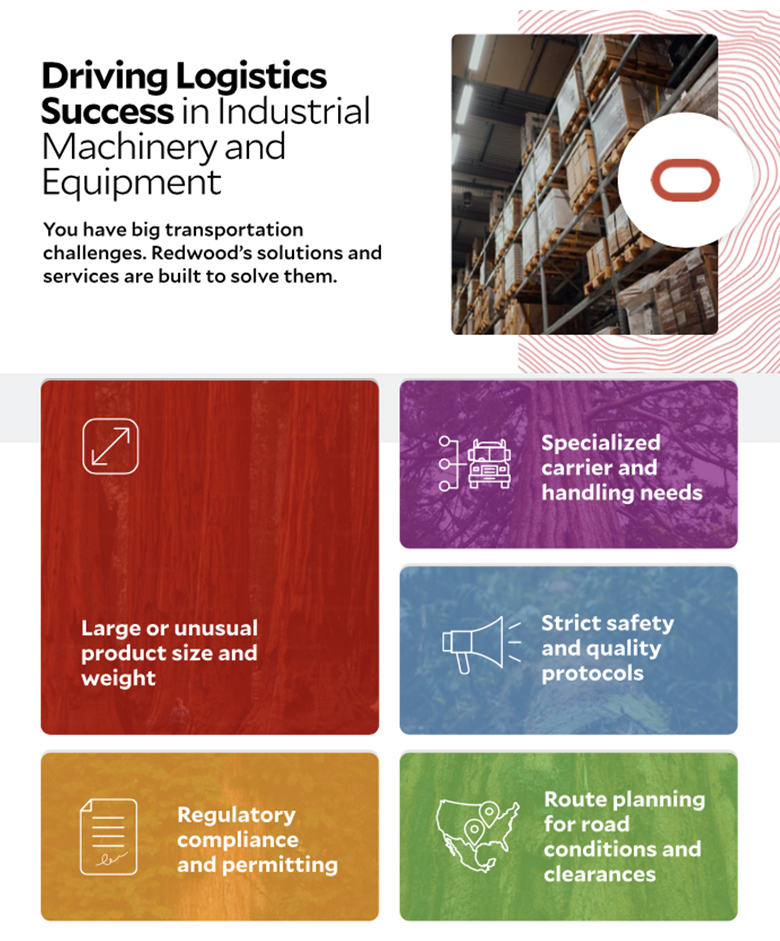 Driving Logistics Success in Industrial Machinery and Equipment

You have big transportation challenges. Redwood's solutions and services are built to solve them.

Large or unusual product size and weight

Specialized carrier and handling needs

Strict safety and quality protocols

Regulatory compliance and permitting

Route planning for road conditions and clearances