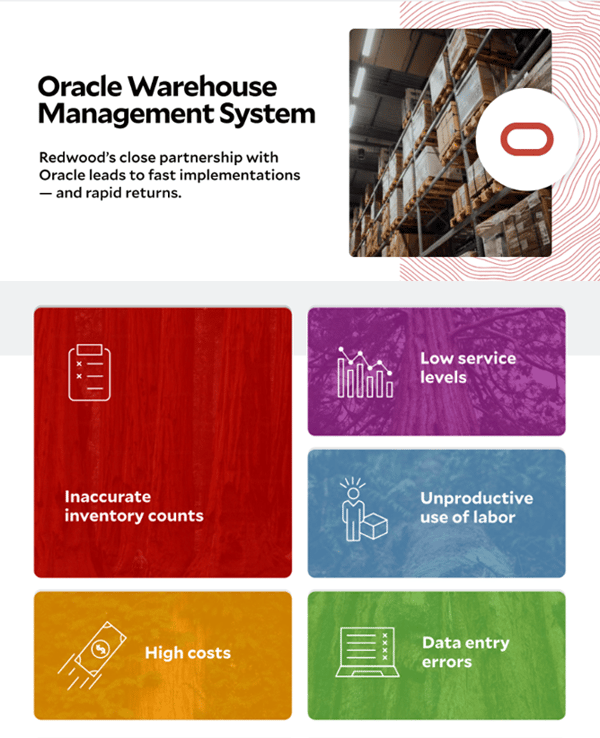 Oracle Warehouse Management System

Redwood's close partnership with Oracle leads to fast implementations — and rapid returns.

Inaccurate inventory counts

Low service levels

Unproductive use of labor

High costs

Data entry errors